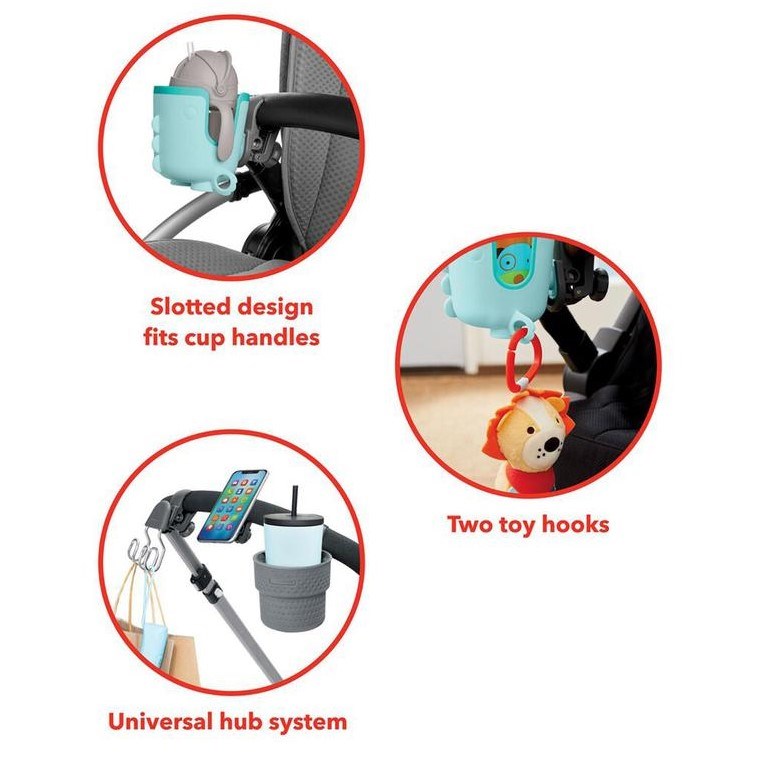 Slotted design fits cup handles

Two toy hooks

Universal hub system